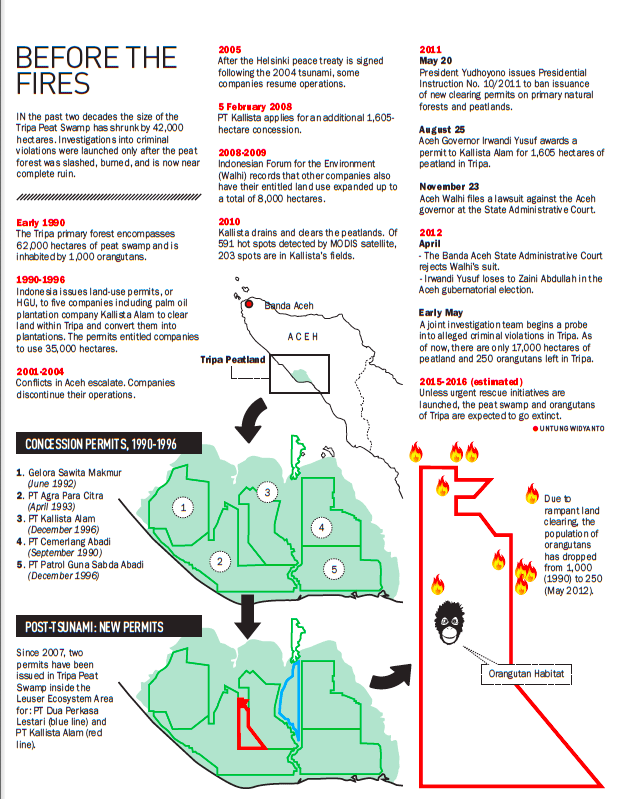 BEFORE THE FIRES

IN the past two decades the size of the Tripa Peat Swamp has shrunk by 42,000 hectares. Investigations into criminal violations were launched only after the peat forest was slashed, burned, and is now near complete ruin.

Early 1990
The Tripa primary forest encompasses 62,000 hectares of peat swamp and is inhabited by 1,000 orangutans.

1990-1996
Indonesia issues land-use permits, or HGU, to five companies including palm oil plantation company Kallista Alam to clear land within Tripa and convert them into plantations. The permits entitled companies to use 35,000 hectares.

2001-2004
Conflicts in Aceh escalate. Companies discontinue their operations.

2005
After the Helsinki peace treaty is signed following the 2004 tsunami, some companies resume operations.

5 February 2008
PT Kallista applies for an additional 1,605-hectare concession.

2008-2009
Indonesian Forum for the Environment (Walhi) records that other companies also have their entitled land use expanded up to a total of 8,000 hectares.

2010
Kallista drains and clears the peatlands. Of 591 hot spots detected by MODIS satellite, 203 spots are in Kallista's fields.

2011
May 20
President Yudhoyono issues Presidential Instruction No. 10/2011 to ban issuance of new clearing permits on primary natural forests and peatlands.

August 25
Aceh Governor Irwandi Yusuf awards a permit to Kallista Alam for 1,605 hectares of peatland in Tripa.

November 23
Aceh Walhi files a lawsuit against the Aceh governor at the State Administrative Court.

2012
April
- The Banda Aceh State Administrative Court rejects Walhi's suit.
- Irwandi Yusuf loses to Zaini Abdullah in the Aceh gubernatorial election.

Early May
A joint investigation team begins a probe into alleged criminal violations in Tripa. As of now, there are only 17,000 hectares of peatland and 250 orangutans left in Tripa.

2015-2016 (estimated)
Unless urgent rescue initiatives are launched, the peat swamp and orangutans of Tripa are expected to go extinct.

UNTUNG WIDYANTO

Banda Aceh
ACEH
Tripa Peatland

CONCESSION PERMITS, 1990-1996

1. Gelora Sawita Makmur (June 1992)
2. PT Agra Para Citra (April 1993)
3. PT Kallista Alam (December 1996)
4. PT Cemerlang Abadi (September 1990)
5. PT Patrol Guna Sabda Abadi (December 1996)

1
2
3
4
5

POST-TSUNAMI: NEW PERMITS

Since 2007, two permits have been issued in Tripa Peat Swamp inside the Leuser Ecosystem Area for: PT Dua Perkasa Lestari (blue line) and PT Kallista Alam (red line).

Due to rampant land clearing, the population of orangutans has dropped from 1,000 (1990) to 250 (May 2012).

Orangutan Habitat