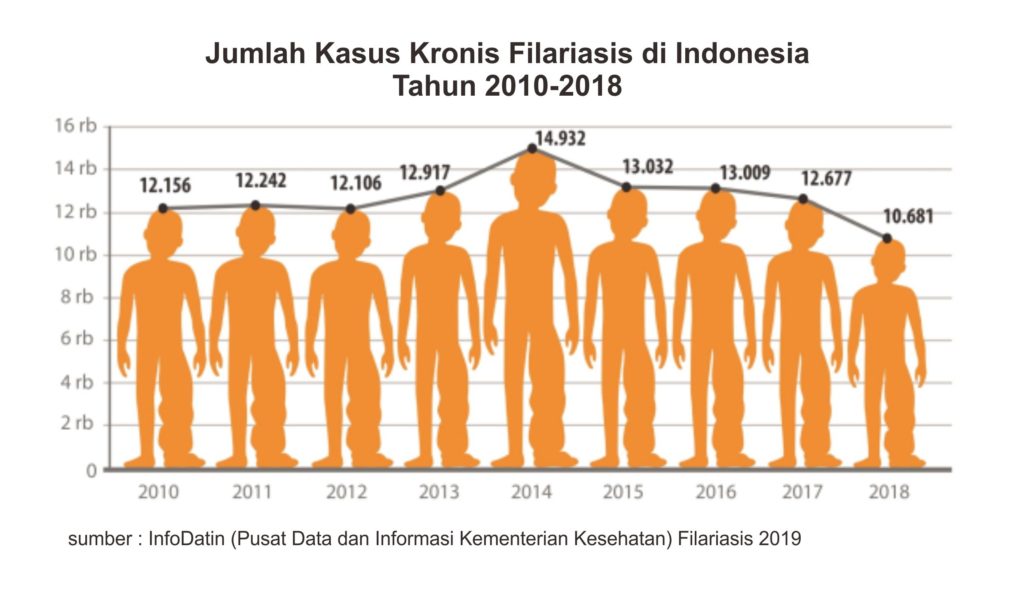 Jumlah Kasus Kronis Filariasis di Indonesia
Tahun 2010-2018

16 rb
14 rb
12 rb
10 rb
8 rb
6 rb
4 rb
2 rb
0

12.156
12.242
12.106
12.917
14.932
13.032
13.009
12.677
10.681

2010
2011
2012
2013
2014
2015
2016
2017
2018

sumber : InfoDatin (Pusat Data dan Informasi Kementerian Kesehatan) Filariasis 2019